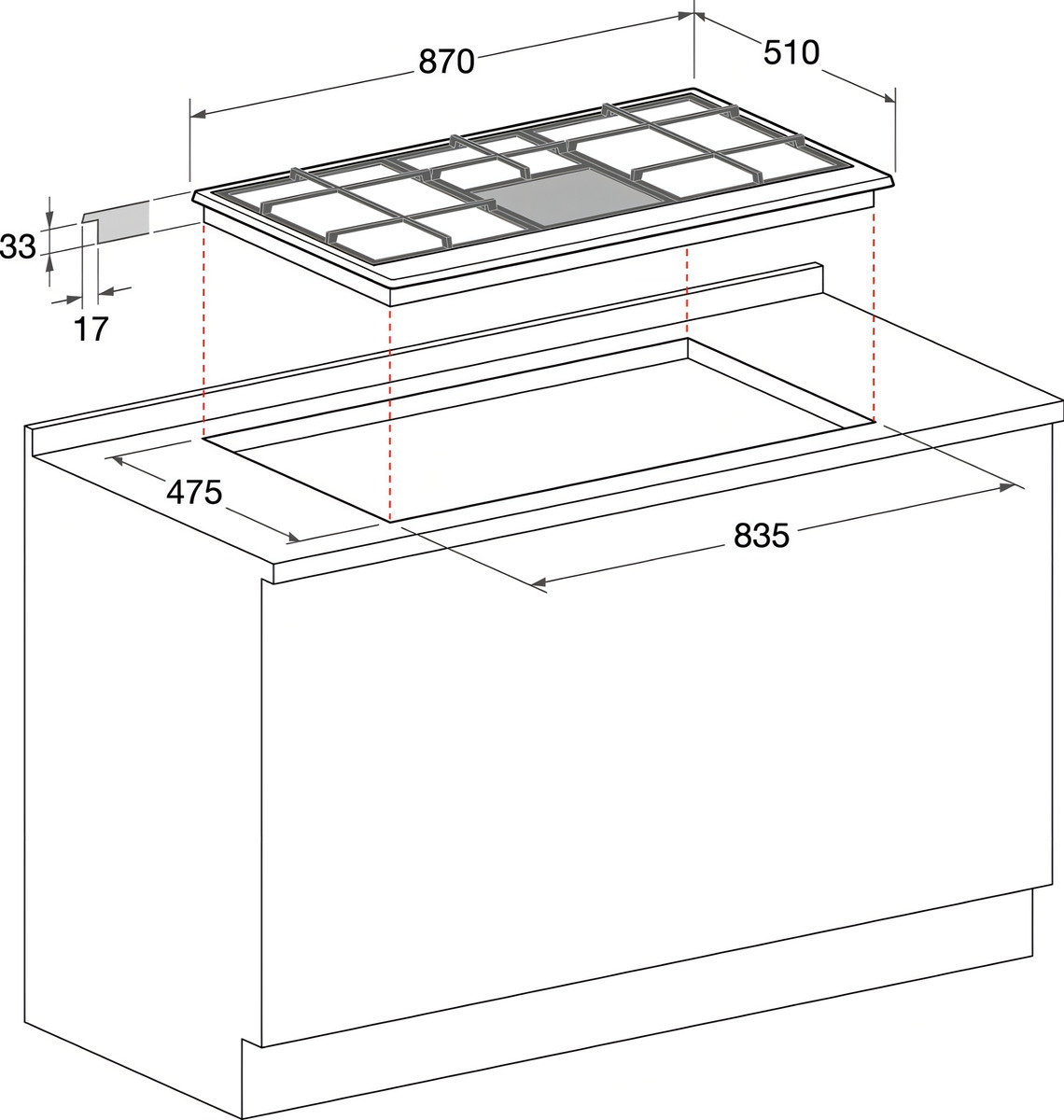 870
510
33
17
475
835